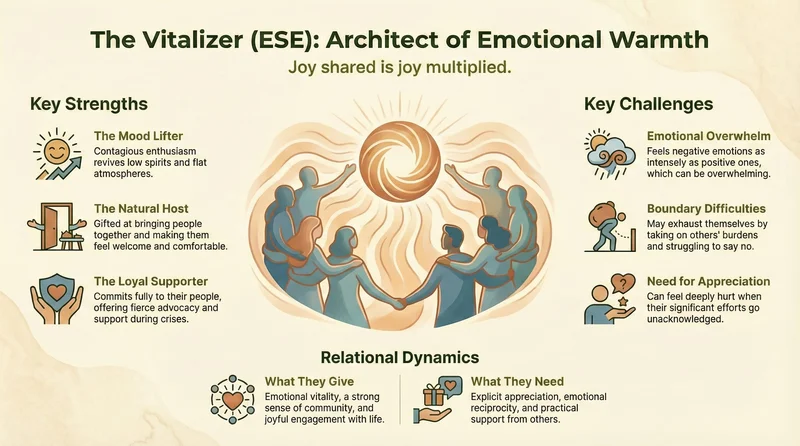 The Vitalizer (ESE): Architect of Emotional Warmth

Joy shared is joy multiplied.

Key Strengths

The Mood Lifter
Contagious enthusiasm revives low spirits and flat atmospheres.

The Natural Host
Gifted at bringing people together and making them feel welcome and comfortable.

The Loyal Supporter
Commits fully to their people, offering fierce advocacy and support during crises.

Key Challenges

Emotional Overwhelm
Feels negative emotions as intensely as positive ones, which can be overwhelming.

Boundary Difficulties
May exhaust themselves by taking on others' burdens and struggling to say no.

Need for Appreciation
Can feel deeply hurt when their significant efforts go unacknowledged.

Relational Dynamics

What They Give
Emotional vitality, a strong sense of community, and joyful engagement with life.

What They Need
Explicit appreciation, emotional reciprocity, and practical support from others.